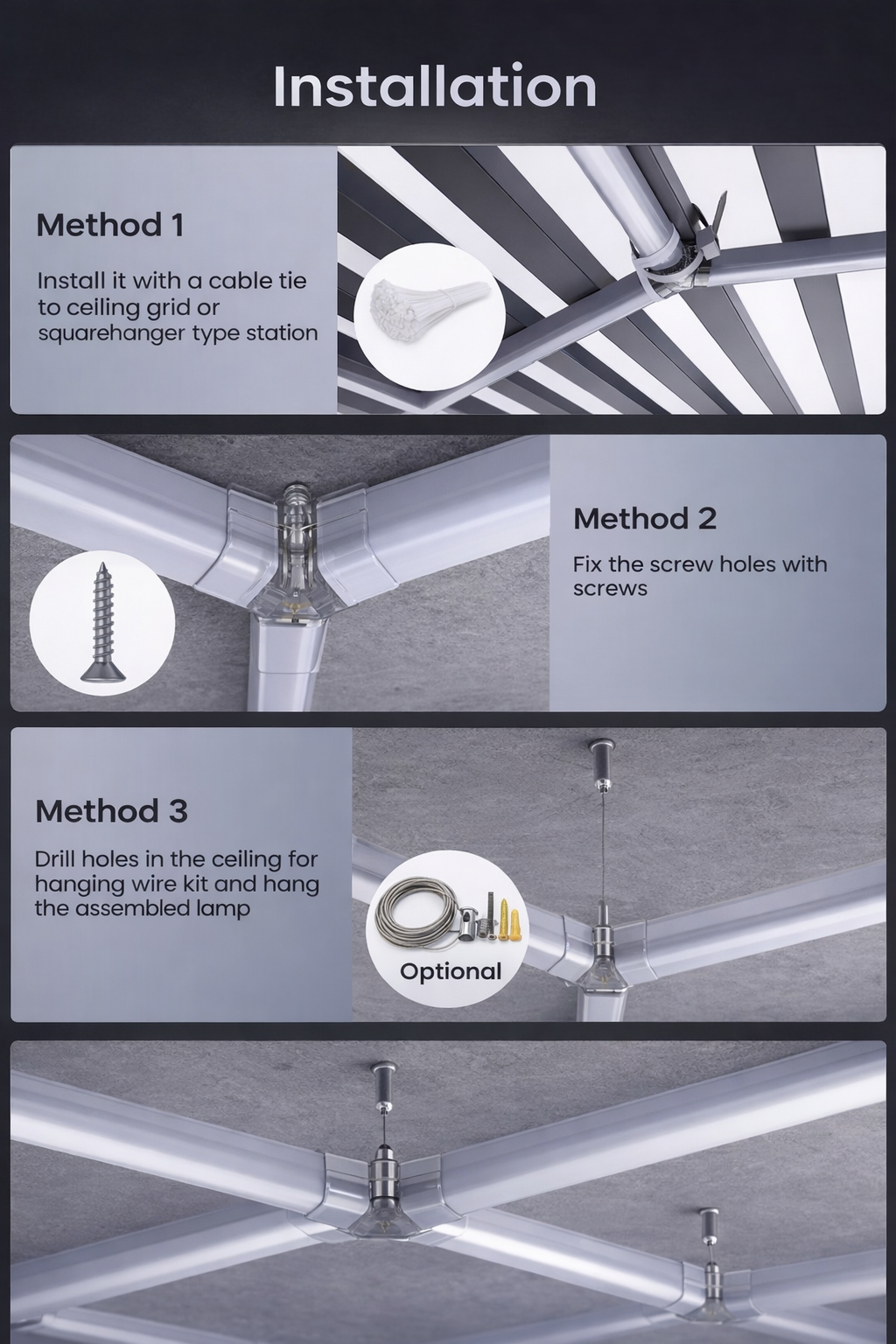 Installation

Method 1

Install it with a cable tie to ceiling grid or squarehanger type station

Method 2

Fix the screw holes with screws

Method 3

Drill holes in the ceiling for hanging wire kit and hang the assembled lamp

Optional